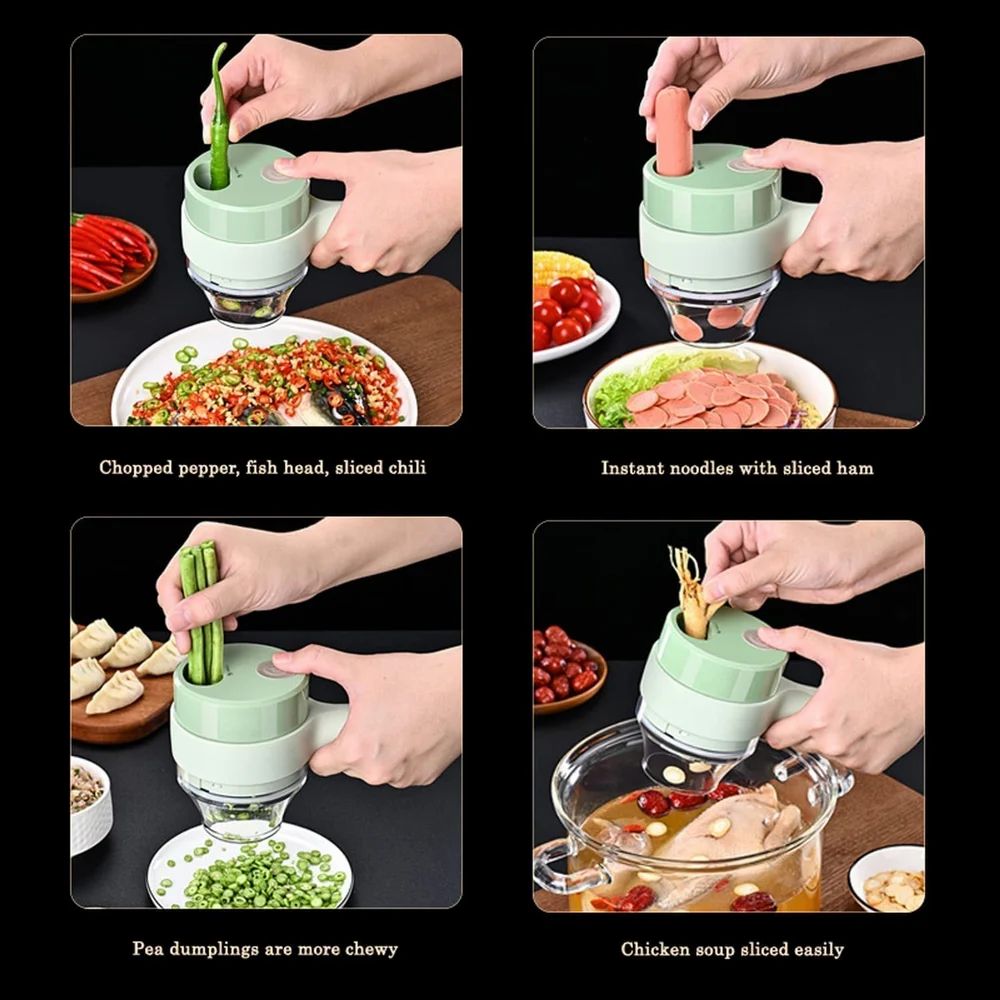 Chopped pepper, fish head, sliced chili

Instant noodles with sliced ham

Pea dumplings are more chewy

Chicken soup sliced easily