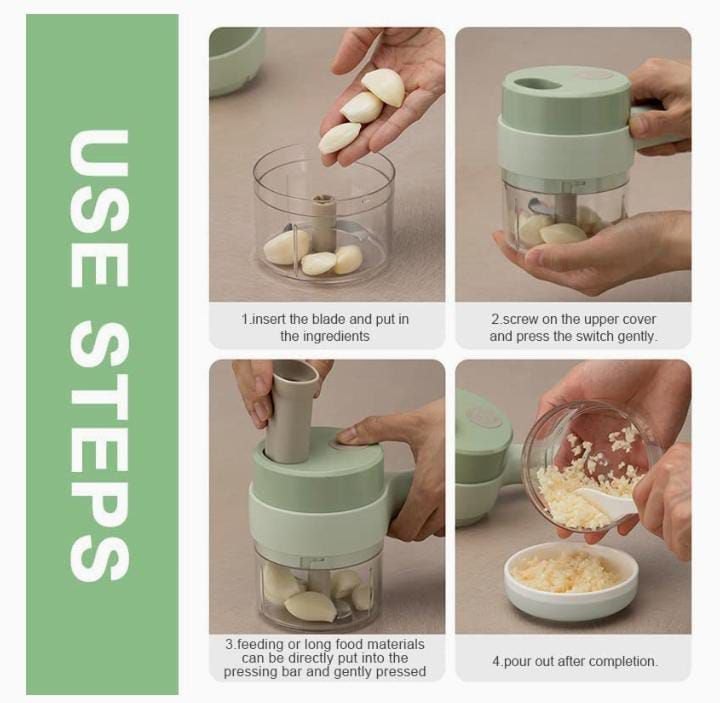 USE STEPS

1.insert the blade and put in the ingredients

2.screw on the upper cover and press the switch gently.

3.feeding or long food materials can be directly put into the pressing bar and gently pressed

4.pour out after completion.